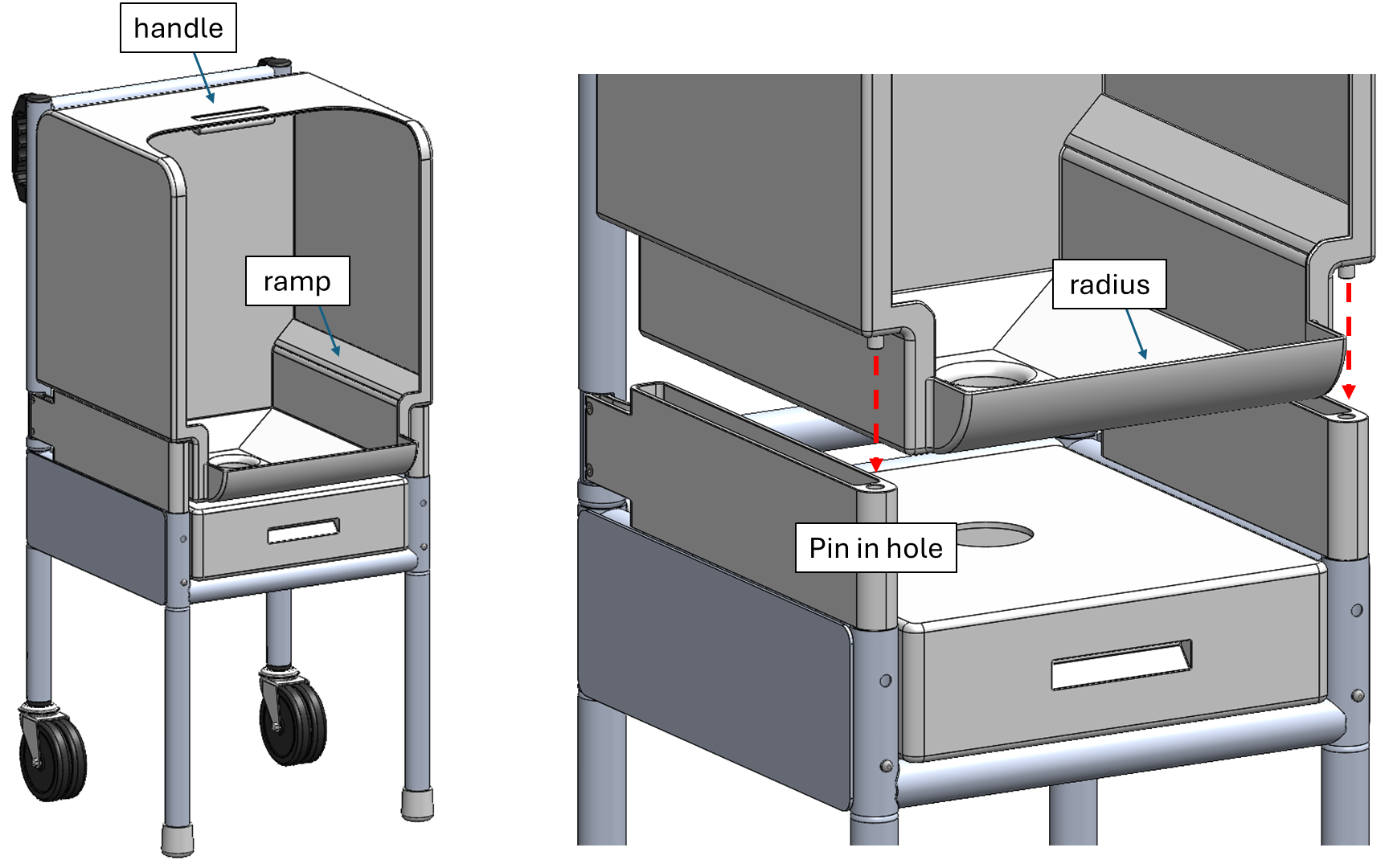 handle

ramp

radius

Pin in hole